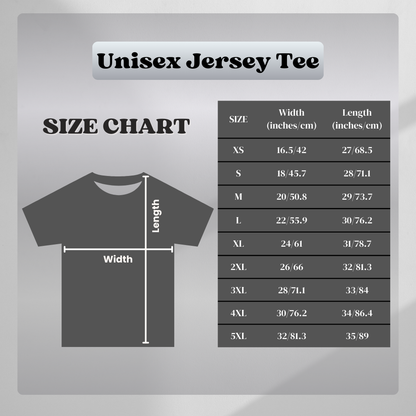 Unisex Jersey Tee

SIZE CHART

Length

Width

| SIZE | Width (inches/cm) | Length (inches/cm) |
|---|---|---|
| XS | 16.5/42 | 27/68.5 |
| S | 18/45.7 | 28/71.1 |
| M | 20/50.8 | 29/73.7 |
| L | 22/55.9 | 30/76.2 |
| XL | 24/61 | 31/78.7 |
| 2XL | 26/66 | 32/81.3 |
| 3XL | 28/71.1 | 33/84 |
| 4XL | 30/76.2 | 34/86.4 |
| 5XL | 32/81.3 | 35/89 |